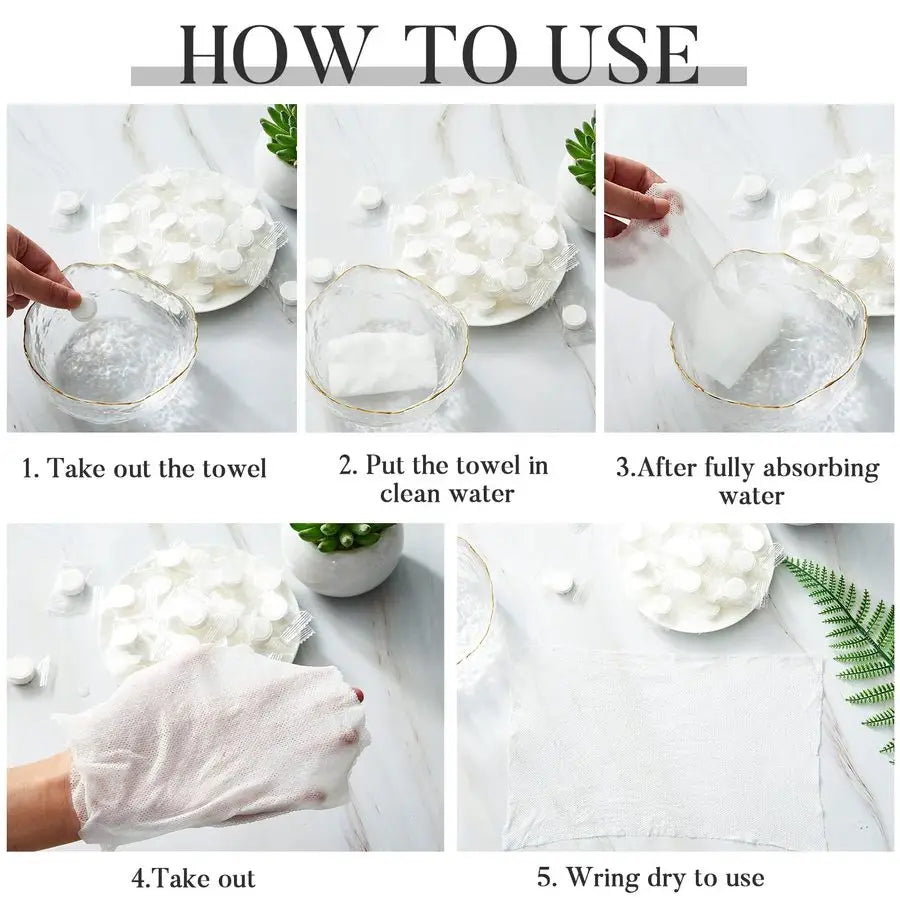 HOW TO USE

1. Take out the towel

2. Put the towel in clean water

3.After fully absorbing water

4.Take out

5. Wring dry to use