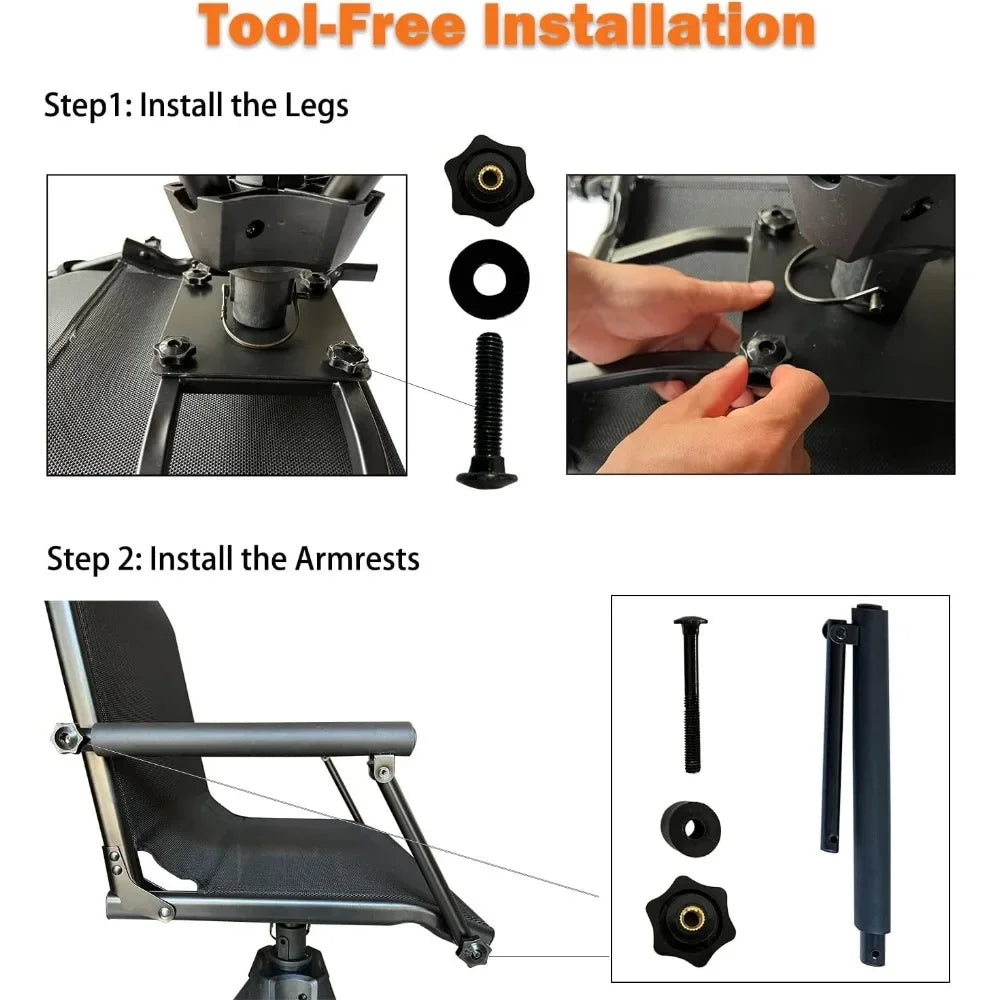 Tool-Free Installation

Step1: Install the Legs

Step 2: Install the Armrests